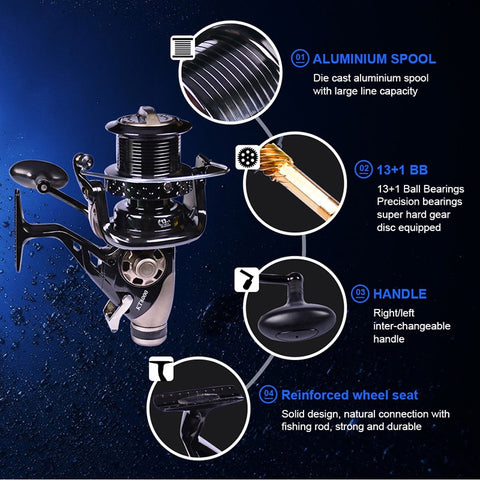 01 ALUMINIUM SPOOL
Die cast aluminium spool with large line capacity

02 13+1 BB
13+1 Ball Bearings Precision bearings super hard gear disc equipped

03 HANDLE
Right/left inter-changeable handle

04 Reinforced wheel seat
Solid design, natural connection with fishing rod, strong and durable

KT9000